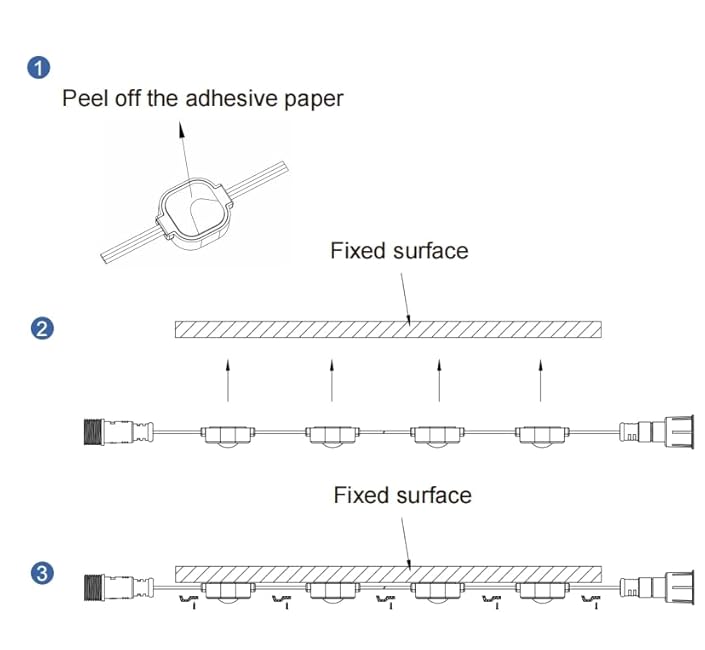 1
Peel off the adhesive paper

Fixed surface

2

Fixed surface

3