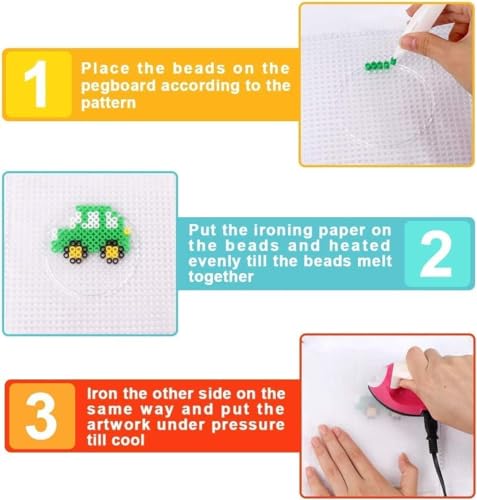 1

Place the beads on the pegboard according to the pattern

Put the ironing paper on the beads and heated evenly till the beads melt together

2

3

Iron the other side on the same way and put the artwork under pressure till cool