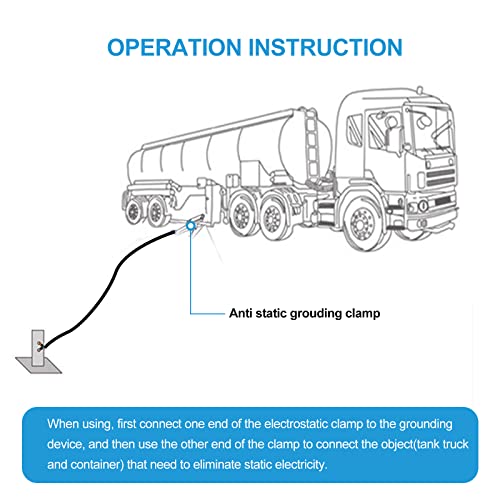 OPERATION INSTRUCTION

Anti static grouding clamp

When using, first connect one end of the electrostatic clamp to the grounding device, and then use the other end of the clamp to connect the object(tank truck and container) that need to eliminate static electricity.