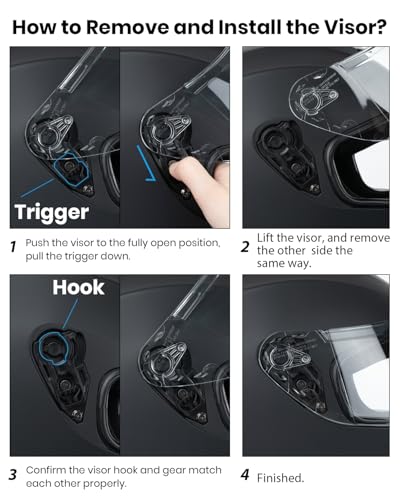 How to Remove and Install the Visor?

Trigger

1 Push the visor to the fully open position, pull the trigger down.

2 Lift the visor, and remove the other  side the same way.

Hook

3 Confirm the visor hook and gear match each other properly.

4 Finished.