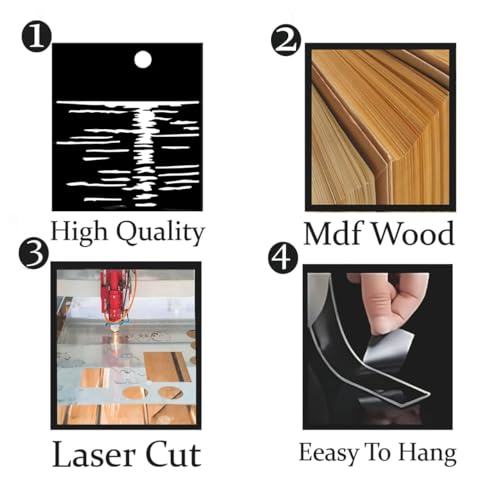 1
High Quality

2
Mdf Wood

3
Laser Cut

4
Eeasy To Hang