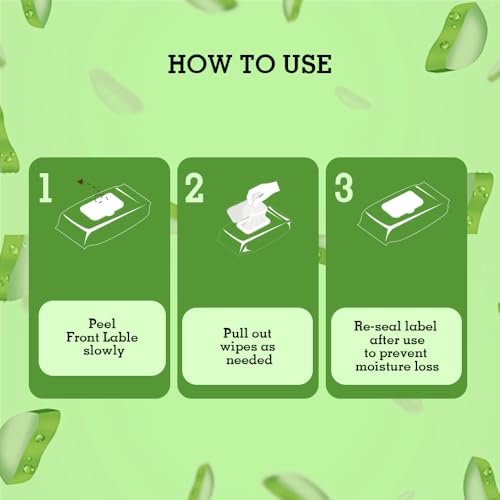 HOW TO USE

1

Peel Front Lable slowly

2

Pull out wipes as needed

3

Re-seal label after use to prevent moisture loss