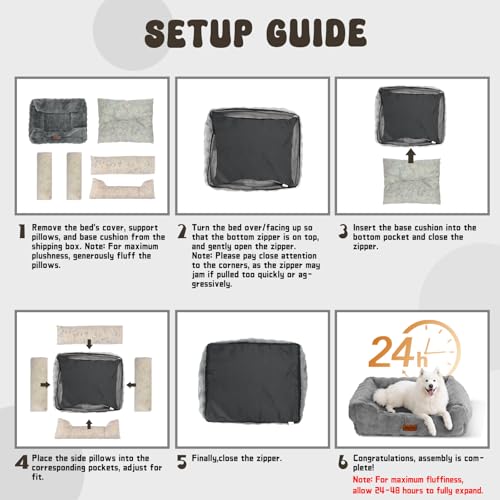 SETUP GUIDE

1 Remove the bed's cover, support pillows, and base cushion from the shipping box. Note: For maximum plushness, generously fluff the pillows.

2 Turn the bed over/facing up so that the bottom zipper is on top, and gently open the zipper. Note: Please pay close attention to the corners, as the zipper may jam if pulled too quickly or aggressively.

3 Insert the base cushion into the bottom pocket and close the zipper.

4 Place the side pillows into the corresponding pockets, adjust for fit.

5 Finally,close the zipper.

24h

6 Congratulations, assembly is complete!
Note: For maximum fluffiness, allow 24-48 hours to fully expand.