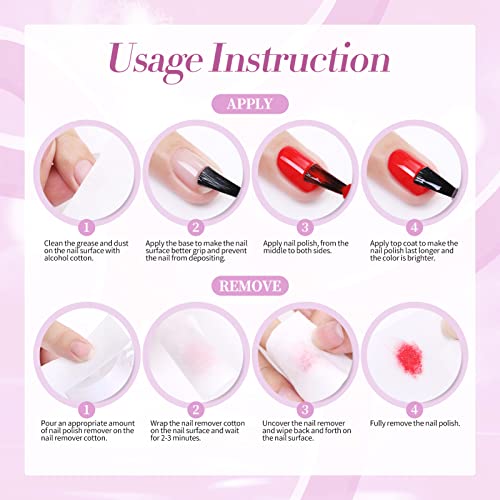 Usage Instruction

APPLY

1
Clean the grease and dust on the nail surface with alcohol cotton.

2
Apply the base to make the nail surface better grip and prevent the nail from depositing.

3
Apply nail polish, from the middle to both sides.

4
Apply top coat to make the nail polish last longer and the color is brighter.

REMOVE

1
Pour an appropriate amount of nail polish remover on the nail remover cotton.

2
Wrap the nail remover cotton on the nail surface and wait for 2-3 minutes.

3
Uncover the nail remover and wipe back and forth on the nail surface.

4
Fully remove the nail polish.