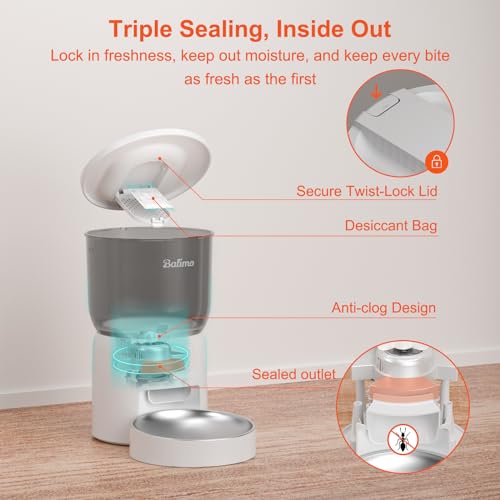 Triple Sealing, Inside Out

Lock in freshness, keep out moisture, and keep every bite as fresh as the first

Secure Twist-Lock Lid

Desiccant Bag

Balimo

Anti-clog Design

Sealed outlet