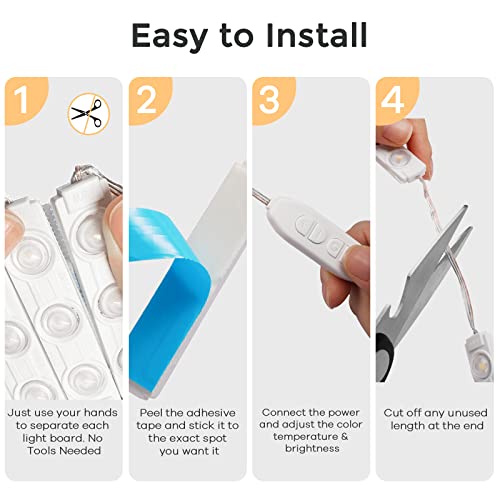 Easy to Install

1

Just use your hands to separate each light board. No Tools Needed

2

Peel the adhesive tape and stick it to the exact spot you want it

3

Connect the power and adjust the color temperature & brightness

4

Cut off any unused length at the end