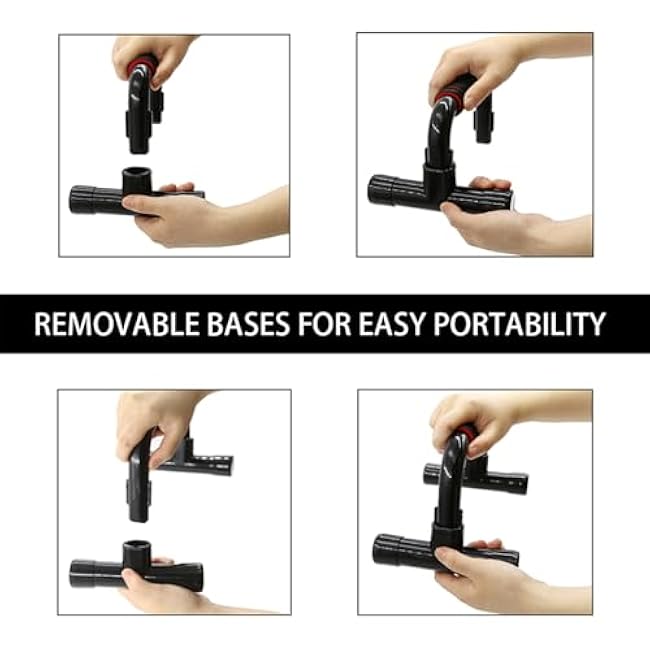 REMOVABLE BASES FOR EASY PORTABILITY