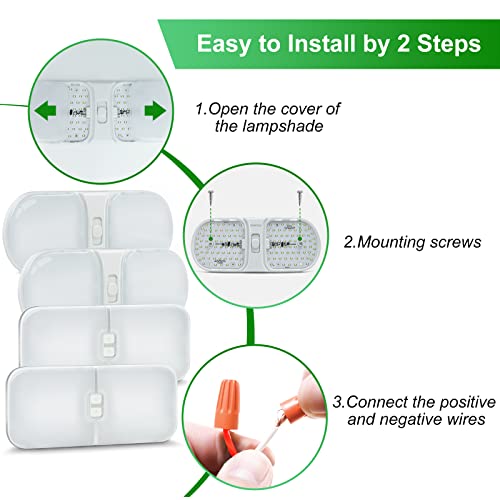 Easy to Install by 2 Steps

1.Open the cover of the lampshade

2.Mounting screws

3.Connect the positive and negative wires