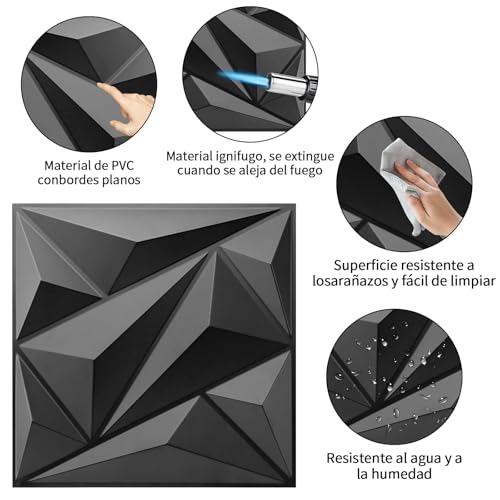 Material de PVC conbordes planos

Material ignifugo, se extingue cuando se aleja del fuego

Superficie resistente a losarañazos y fácil de limpiar

Resistente al agua y a la humedad