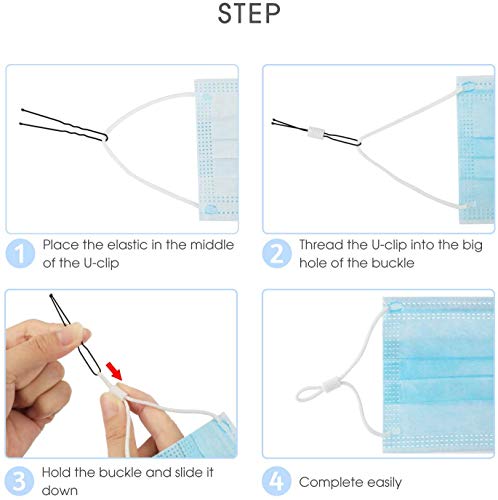 STEP

1 Place the elastic in the middle of the U-clip

2 Thread the U-clip into the big hole of the buckle

3 Hold the buckle and slide it down

4 Complete easily