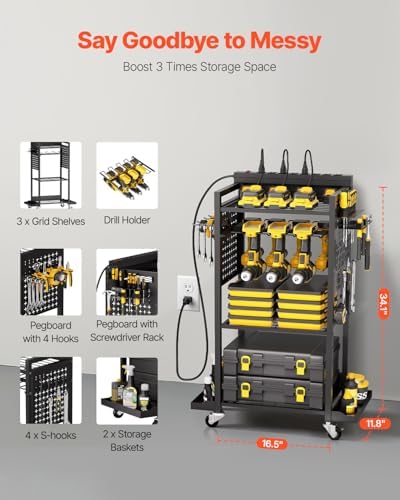 Say Goodbye to Messy

Boost 3 Times Storage Space

3 x Grid Shelves

Drill Holder

Pegboard with 4 Hooks

Pegboard with Screwdriver Rack

4 x S-hooks

2 x Storage Baskets

34.1"

11.8"

16.5"