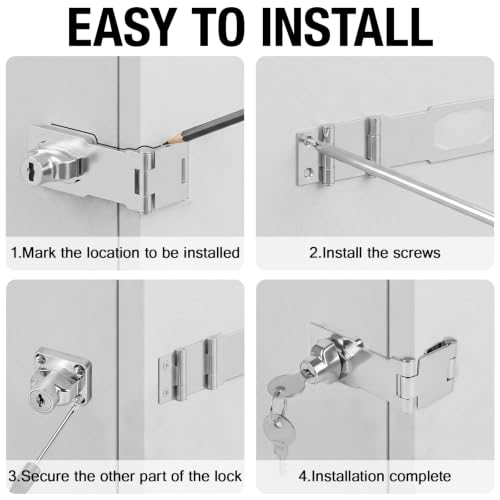 EASY TO INSTALL

1.Mark the location to be installed

2.Install the screws

3.Secure the other part of the lock

4.Installation complete