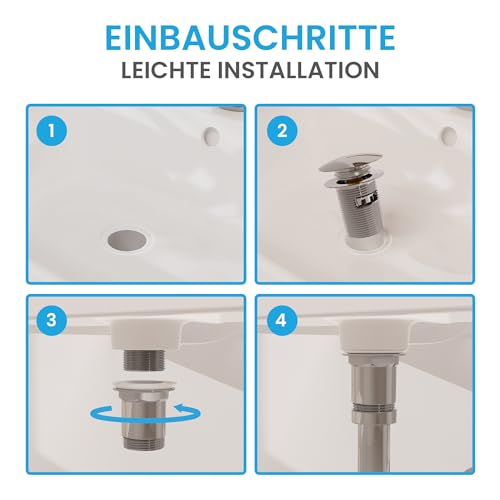 EINBAUSCHRITTE
LEICHTE INSTALLATION

1

2

3

4