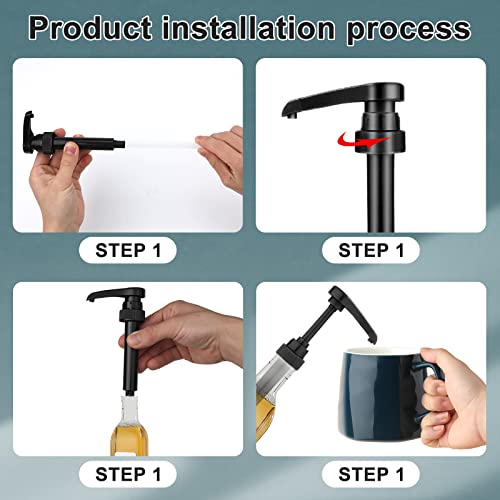 Product installation process

STEP 1

STEP 1

STEP 1

STEP 1