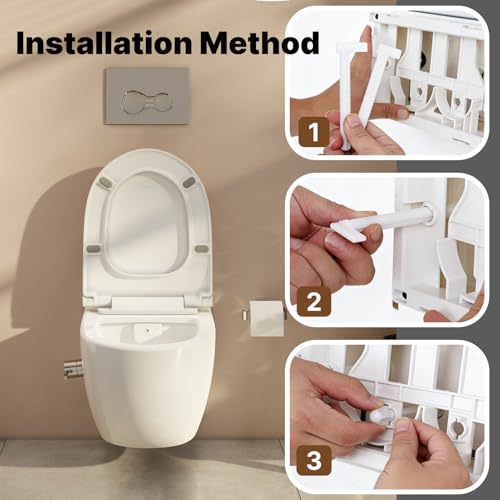 Installation Method

1

2

3