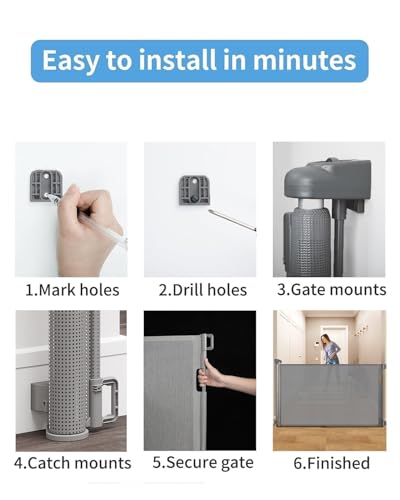 Easy to install in minutes

1.Mark holes

2.Drill holes

3.Gate mounts

4.Catch mounts

5.Secure gate

6.Finished