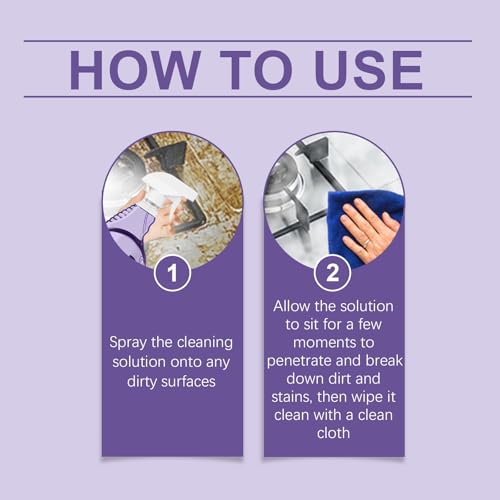 HOW TO USE

1

Spray the cleaning solution onto any dirty surfaces

2

Allow the solution to sit for a few moments to penetrate and break down dirt and stains, then wipe it clean with a clean cloth