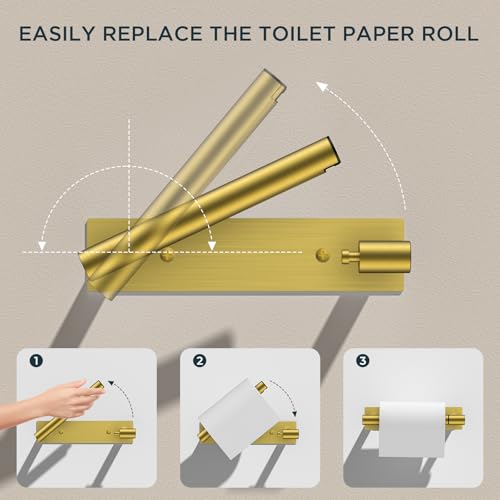 EASILY REPLACE THE TOILET PAPER ROLL

1

2

3