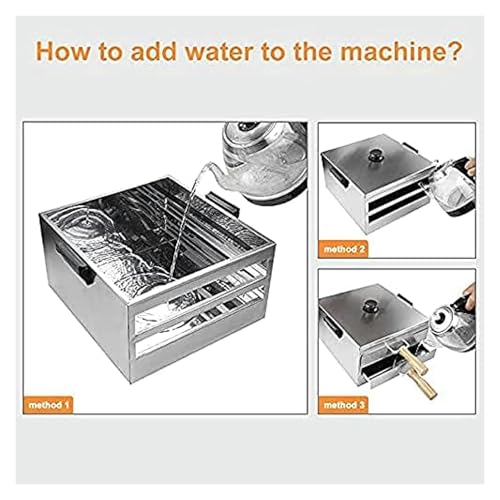 How to add water to the machine?

method 1

method 2

method 3