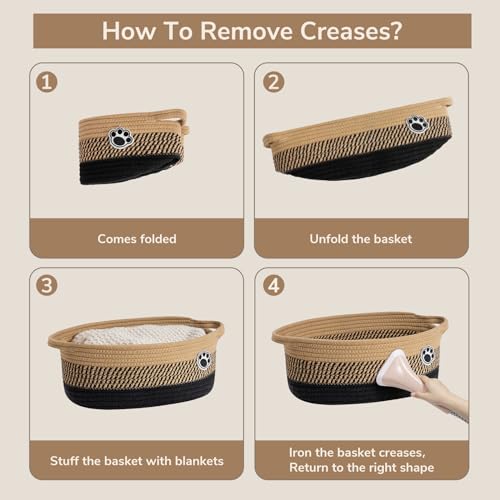 How To Remove Creases?

1

Comes folded

2

Unfold the basket

3

Stuff the basket with blankets

4

Iron the basket creases,
Return to the right shape