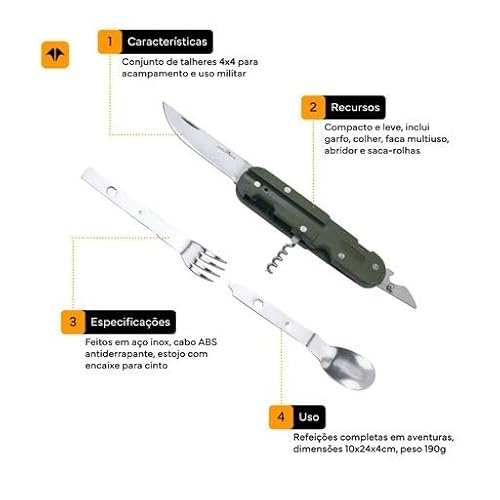 1 Características

Conjunto de talheres 4x4 para acampamento e uso militar

2 Recursos

Compacto e leve, inclui garfo, colher, faca multiuso, abridor e saca-rolhas

3 Especificações

Feitos em aço inox, cabo ABS antiderrapante, estojo com encaixe para cinto

4 Uso

Refeições completas em aventuras, dimensões 10x24x4cm, peso 190g