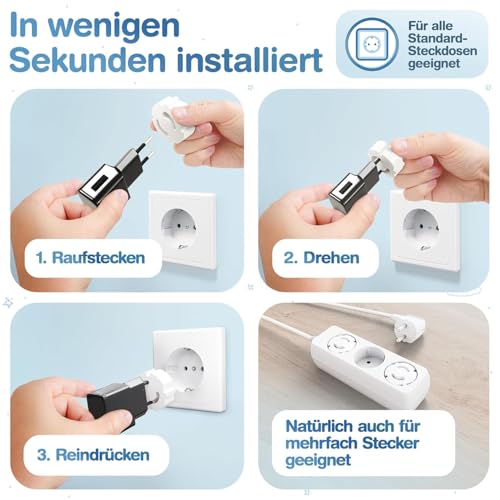 In wenigen Sekunden installiert

Für alle Standard-Steckdosen geeignet

1. Raufstecken

2. Drehen

3. Reindrücken

Natürlich auch für mehrfach Stecker geeignet