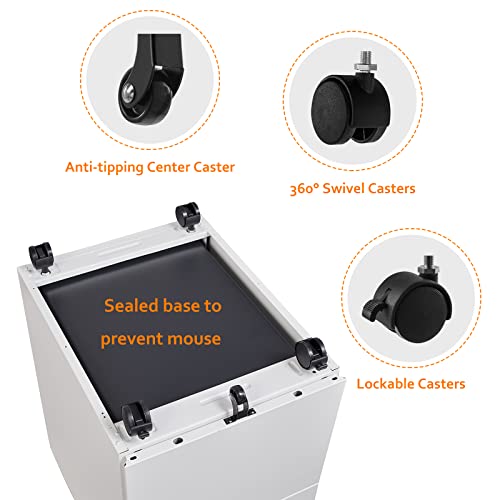 Anti-tipping Center Caster

360° Swivel Casters

Sealed base to prevent mouse

Lockable Casters