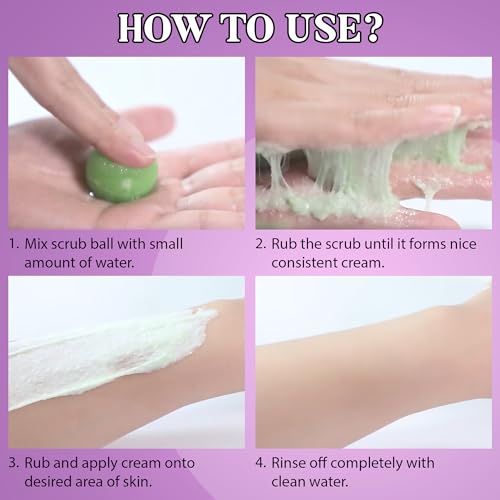 HOW TO USE?

1. Mix scrub ball with small amount of water.

2. Rub the scrub until it forms nice consistent cream.

3. Rub and apply cream onto desired area of skin.

4. Rinse off completely with clean water.