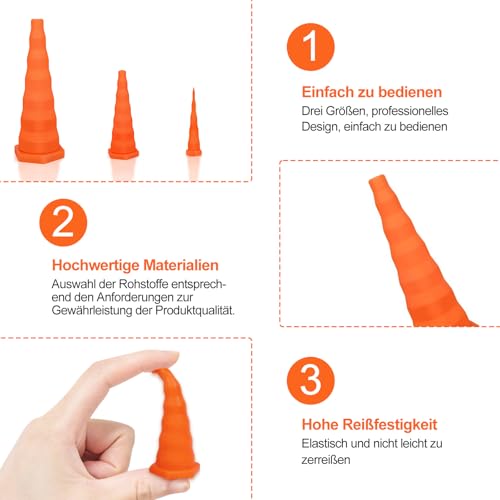 1

Einfach zu bedienen

Drei Größen, professionelles Design, einfach zu bedienen

2

Hochwertige Materialien

Auswahl der Rohstoffe entsprechend den Anforderungen zur Gewährleistung der Produktqualität.

3

Hohe Reißfestigkeit

Elastisch und nicht leicht zu zerreißen