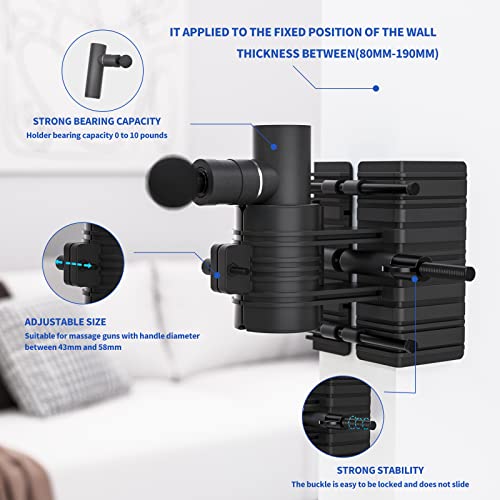 IT APPLIED TO THE FIXED POSITION OF THE WALL THICKNESS BETWEEN(80MM-190MM)

STRONG BEARING CAPACITY
Holder bearing capacity 0 to 10 pounds

ADJUSTABLE SIZE
Suitable for massage guns with handle diameter between 43mm and 58mm

STRONG STABILITY
The buckle is easy to be locked and does not slide