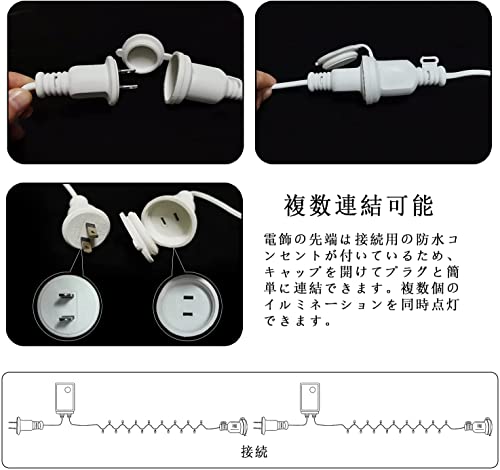 複数連結可能

電飾の先端は接続用の防水コンセントが付いているため、キャップを開けてプラグと簡単に連結できます。複数個のイルミネーションを同時点灯できます。

接続