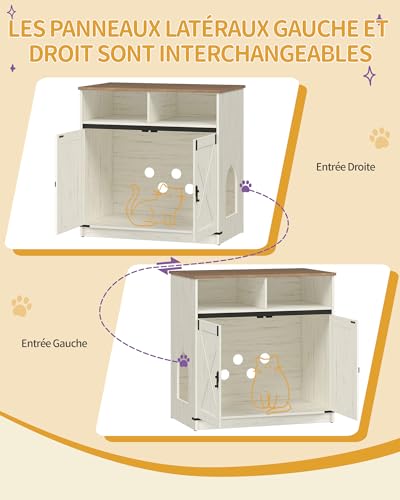 LES PANNEAUX LATÉRAUX GAUCHE ET DROIT SONT INTERCHANGEABLES

Entrée Droite

Entrée Gauche