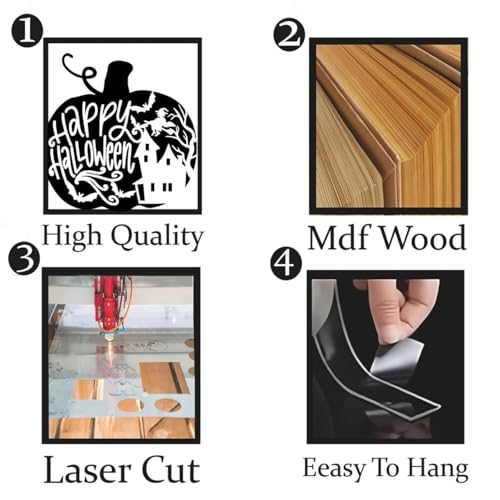 1

Happy Halloween

High Quality

2

Mdf Wood

3

Laser Cut

4

Eeasy To Hang