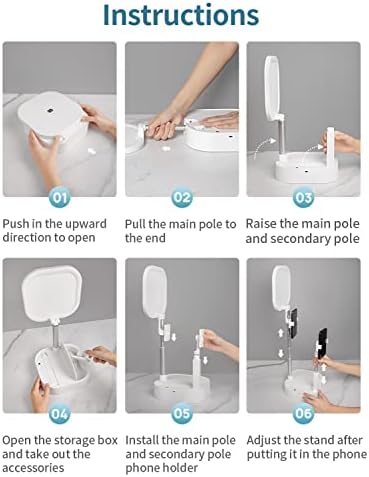 Instructions

01
Push in the upward direction to open

02
Pull the main pole to the end

03
Raise the main pole and secondary pole

04
Open the storage box and take out the accessories

05
Install the main pole and secondary pole phone holder

06
Adjust the stand after putting it in the phone