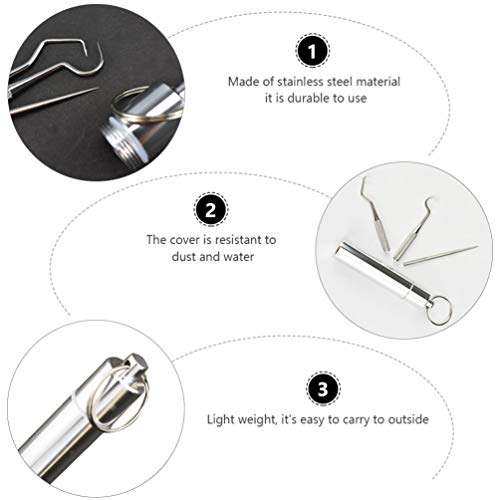 1

Made of stainless steel material
it is durable to use

2

The cover is resistant to
dust and water

3

Light weight, it's easy to carry to outside