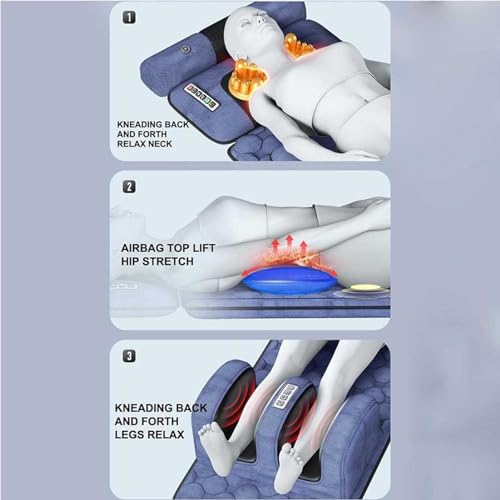 1

KNEADING BACK AND FORTH RELAX NECK

2

AIRBAG TOP LIFT HIP STRETCH

3

KNEADING BACK AND FORTH LEGS RELAX