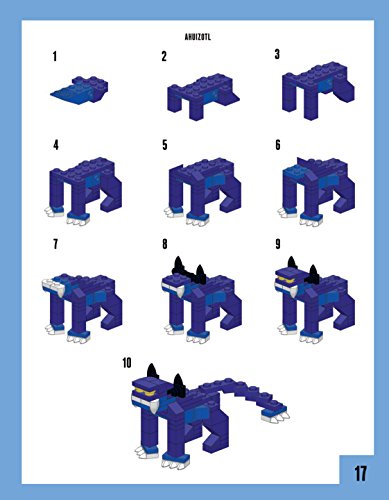 AHUIZOTL

1

2

3

4

5

6

7

8

9

10

17