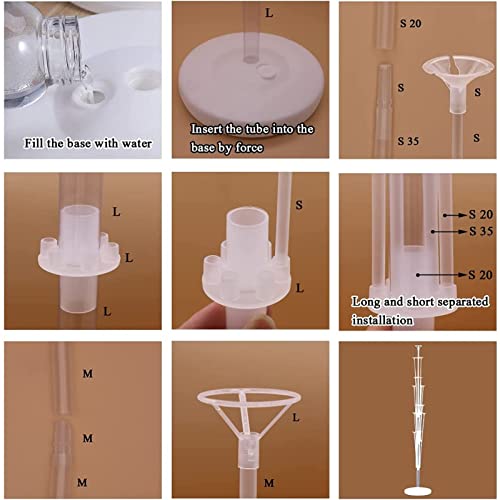 Fill the base with water

L

Insert the tube into the base by force

S 20

S

S 35

S

S

L

L

L

S

L

S 20

S 35

S 20

Long and short separated installation

M

M

M

L

M