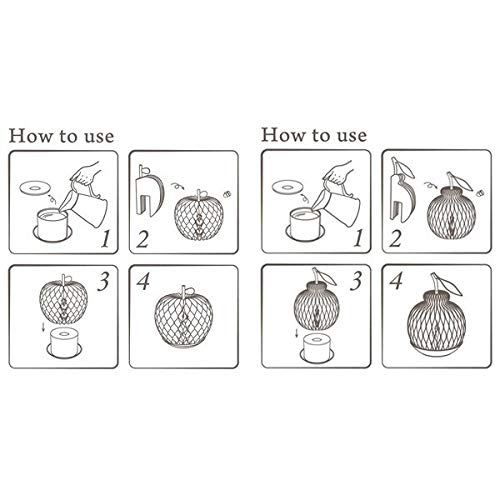 How to use

1

2

3

4

How to use

1

2

3

4