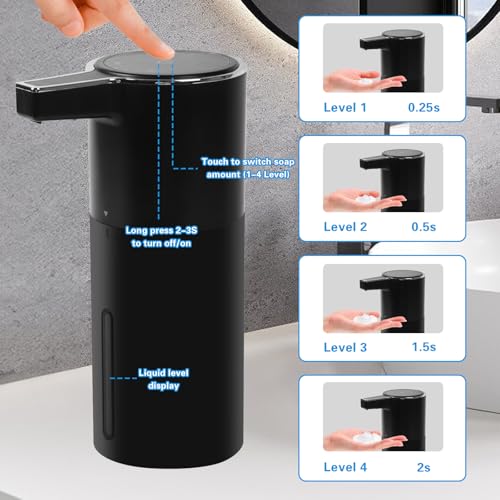 Touch to switch soap amount (1-4 Level)

Long press 2-3S to turn off/on

Liquid level display

Level 1 0.25s

Level 2 0.5s

Level 3 1.5s

Level 4 2s