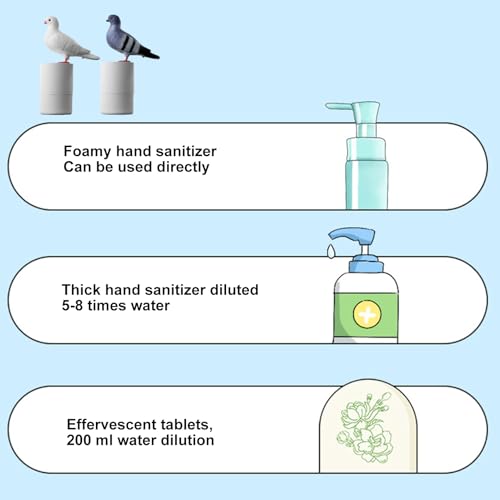 Foamy hand sanitizer
Can be used directly

Thick hand sanitizer diluted
5-8 times water

Effervescent tablets,
200 ml water dilution