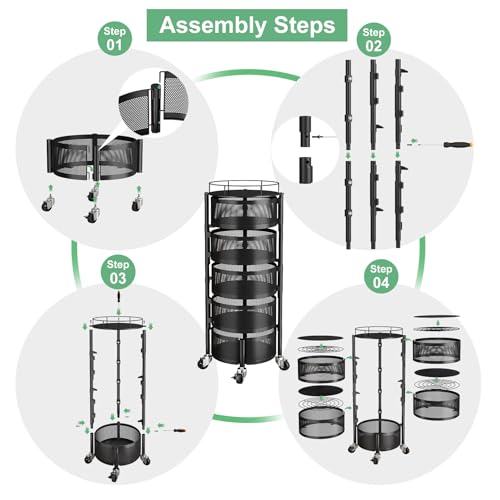 Assembly Steps

Step
01

Step
02

Step
03

Step
04