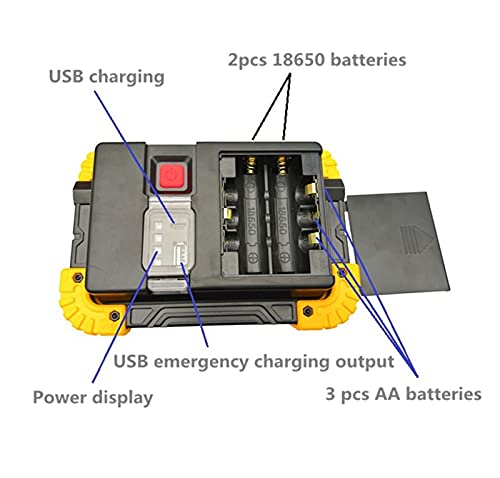 2pcs 18650 batteries

USB charging

18650

18650

USB emergency charging output

Power display

3 pcs AA batteries