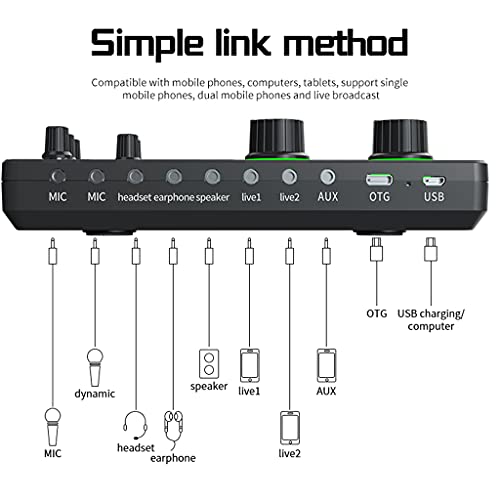 Simple link method

Compatible with mobile phones, computers, tablets, support single mobile phones, dual mobile phones and live broadcast

MIC MIC headset earphone speaker live1 live2 AUX OTG USB

OTG

USB charging/ computer

dynamic

speaker

live1

AUX

MIC

headset

earphone

live2