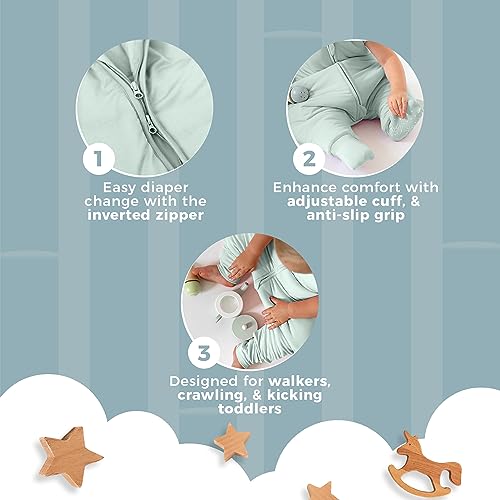 1

Easy diaper change with the inverted zipper

2

Enhance comfort with adjustable cuff, & anti-slip grip

3

Designed for walkers, crawling, & kicking toddlers