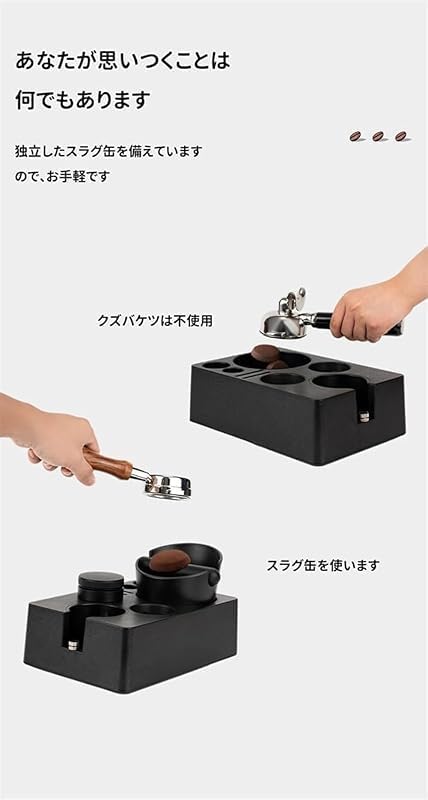 あなたが思いつくことは

何でもあります

独立したスラグ缶を備えています
ので、お手軽です

クズバケツは不使用

スラグ缶を使います