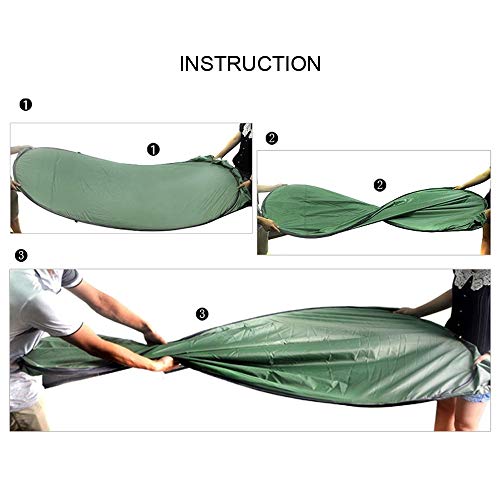 INSTRUCTION

❶

❶

❷

❷

❸

❸