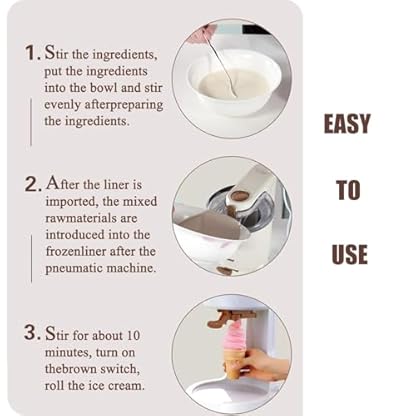 1. Stir the ingredients, put the ingredients into the bowl and stir evenly afterpreparing the ingredients.

2. After the liner is imported, the mixed rawmaterials are introduced into the frozenliner after the pneumatic machine.

3. Stir for about 10 minutes, turn on thebrown switch, roll the ice cream.

EASY

TO

USE