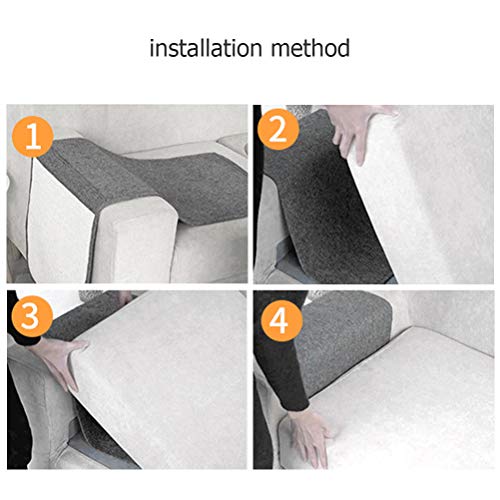 installation method

1

2

3

4