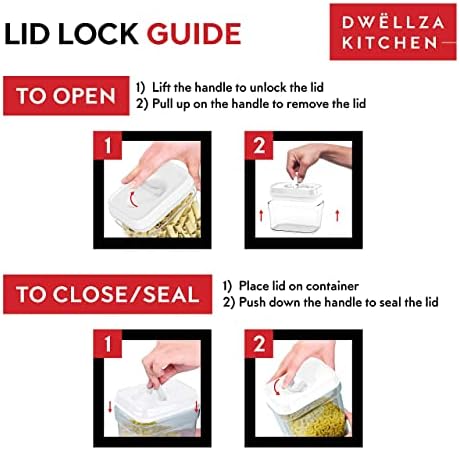 LID LOCK GUIDE

DWËLLZA KITCHEN

TO OPEN

1) Lift the handle to unlock the lid
2) Pull up on the handle to remove the lid

1

2

TO CLOSE/SEAL

1) Place lid on container
2) Push down the handle to seal the lid

1

2